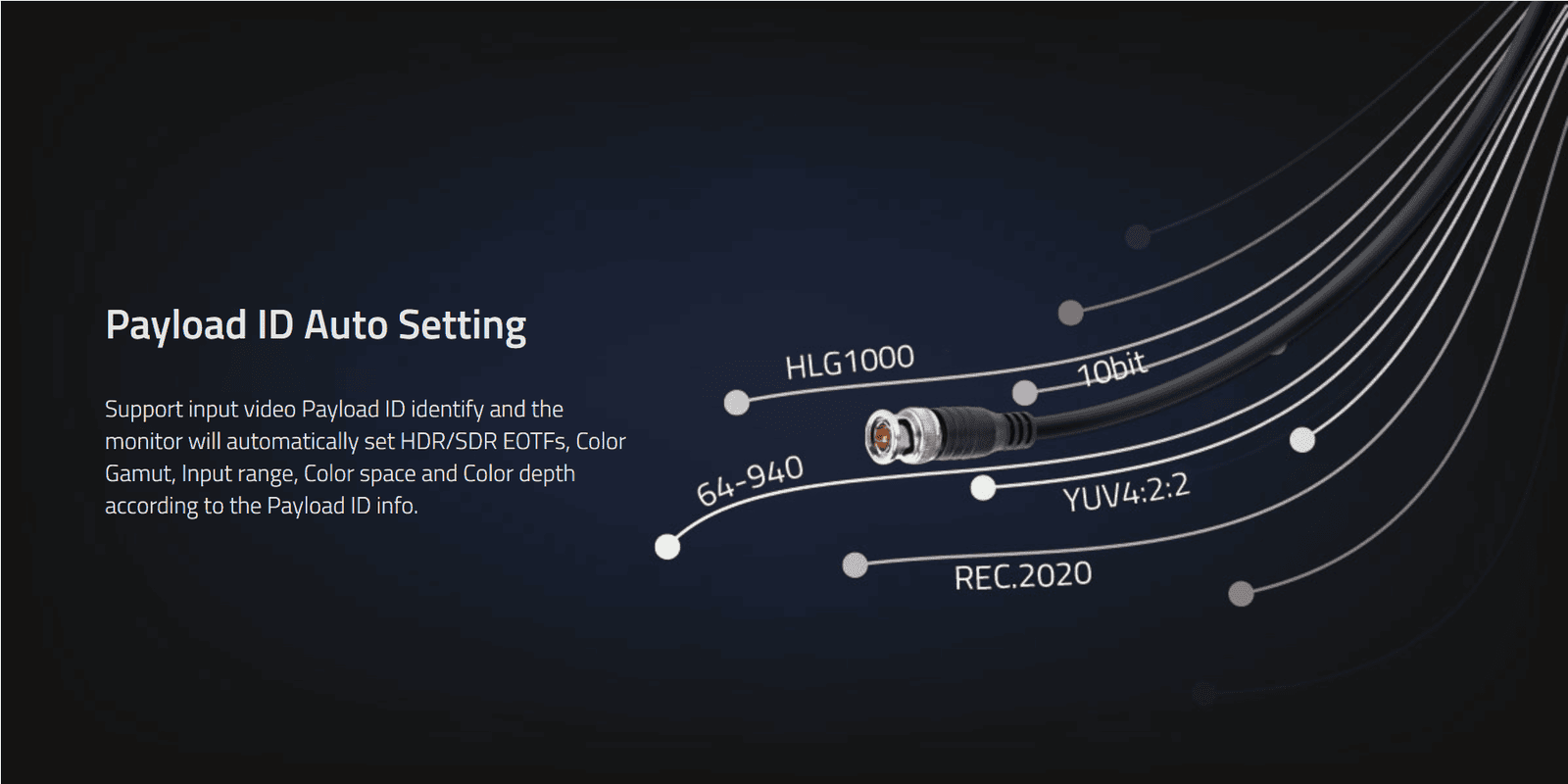 Payload ID Auto Setting

Support input video Payload ID identify and the monitor will automatically set HDR/SDR EOTFs, Color Gamut, Input range, Color space and Color depth according to the Payload ID info.

HLG1000

10bit

64-940

YUV4:2:2

REC.2020